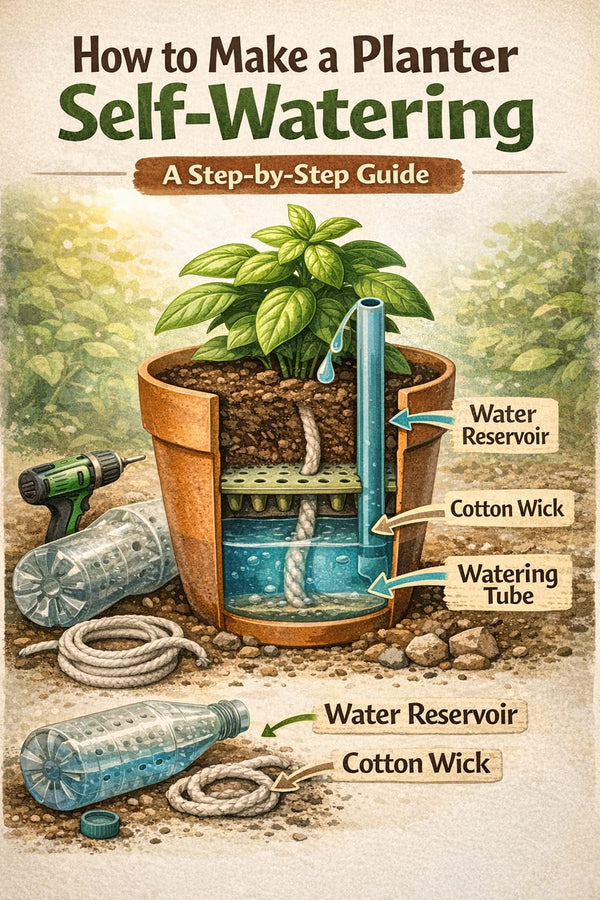 How to Make a Planter
Self-Watering

A Step-by-Step Guide

Water Reservoir

Cotton Wick

Watering Tube

Water Reservoir

Cotton Wick